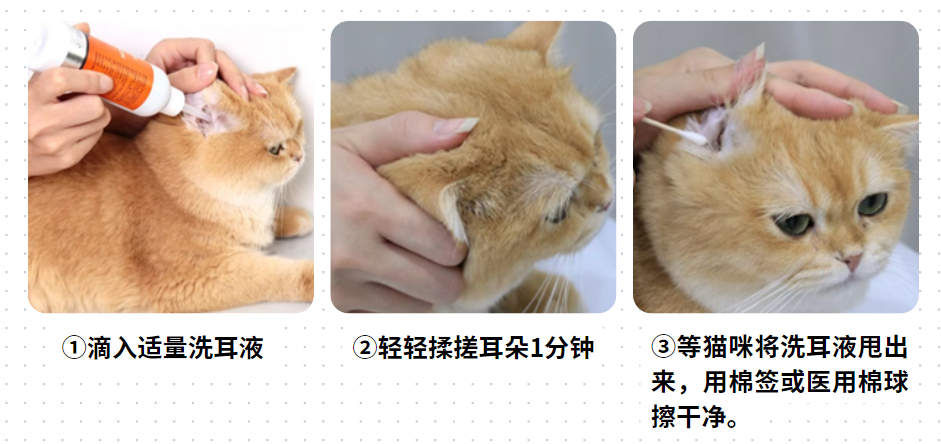 ①滴入适量洗耳液

②轻轻揉搓耳朵1分钟

③等猫咪将洗耳液甩出来，用棉签或医用棉球擦干净。